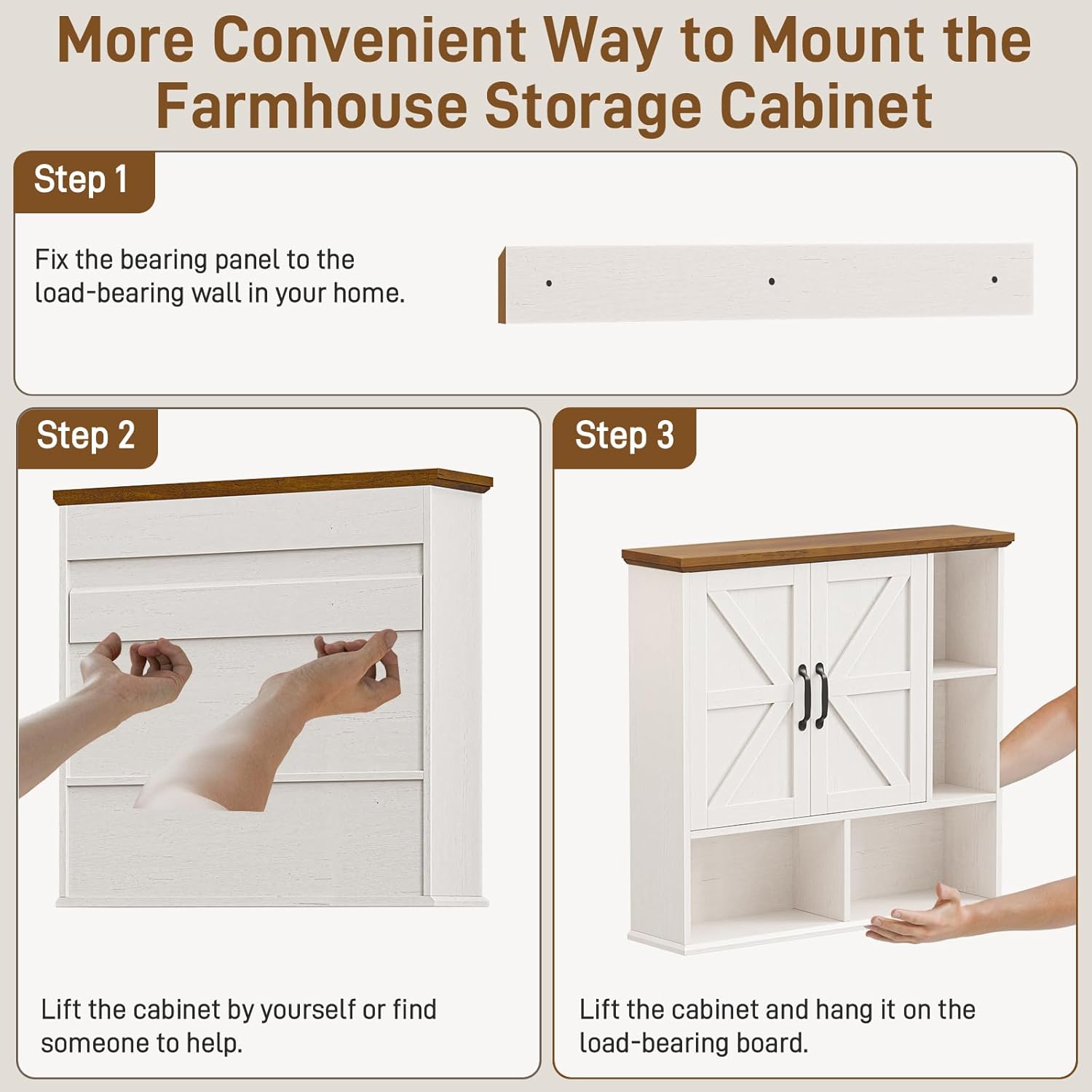 More Convenient Way to Mount the Farmhouse Storage Cabinet

Step 1

Fix the bearing panel to the load-bearing wall in your home.

Step 2

Lift the cabinet by yourself or find someone to help.

Step 3

Lift the cabinet and hang it on the load-bearing board.