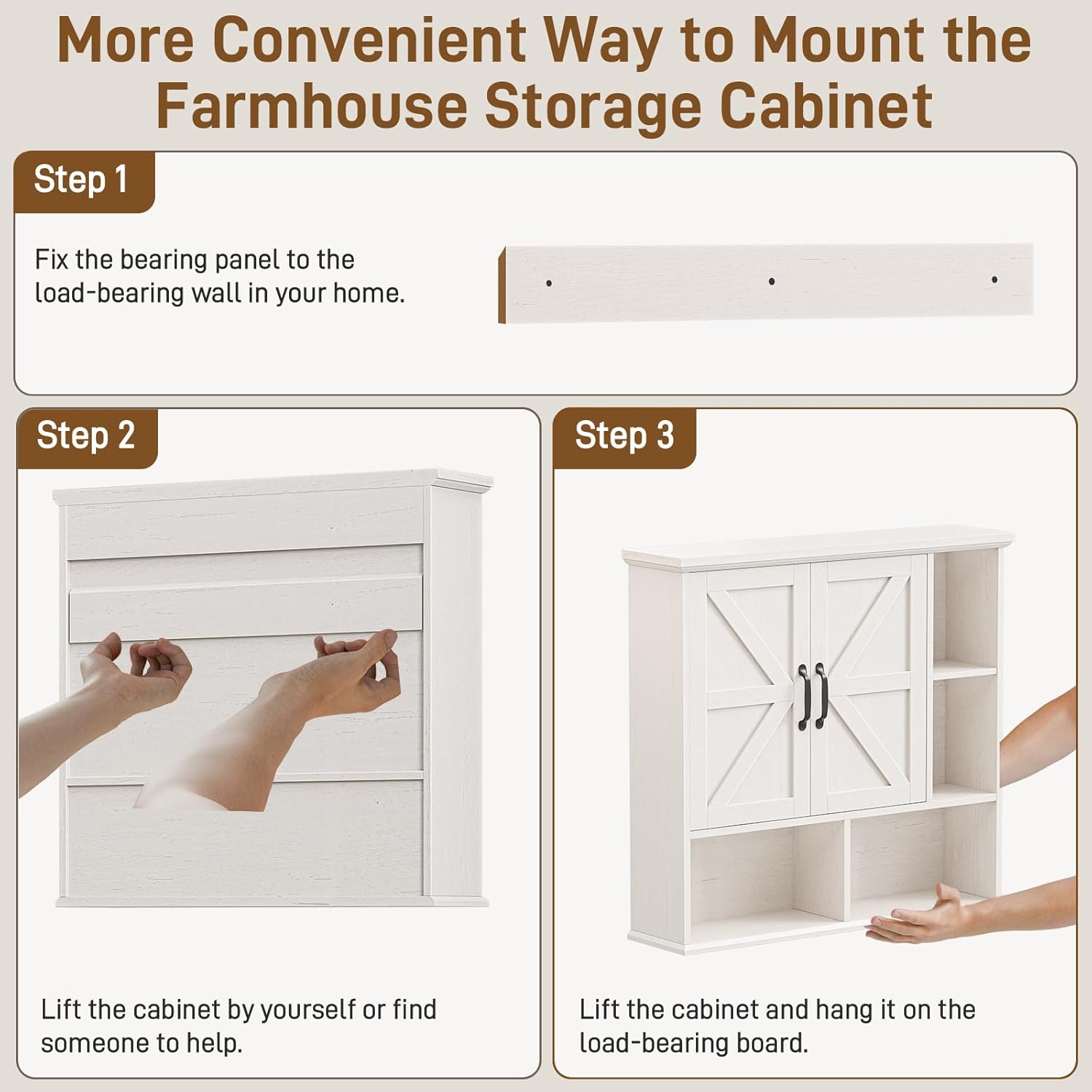 More Convenient Way to Mount the Farmhouse Storage Cabinet

Step 1

Fix the bearing panel to the load-bearing wall in your home.

Step 2

Lift the cabinet by yourself or find someone to help.

Step 3

Lift the cabinet and hang it on the load-bearing board.