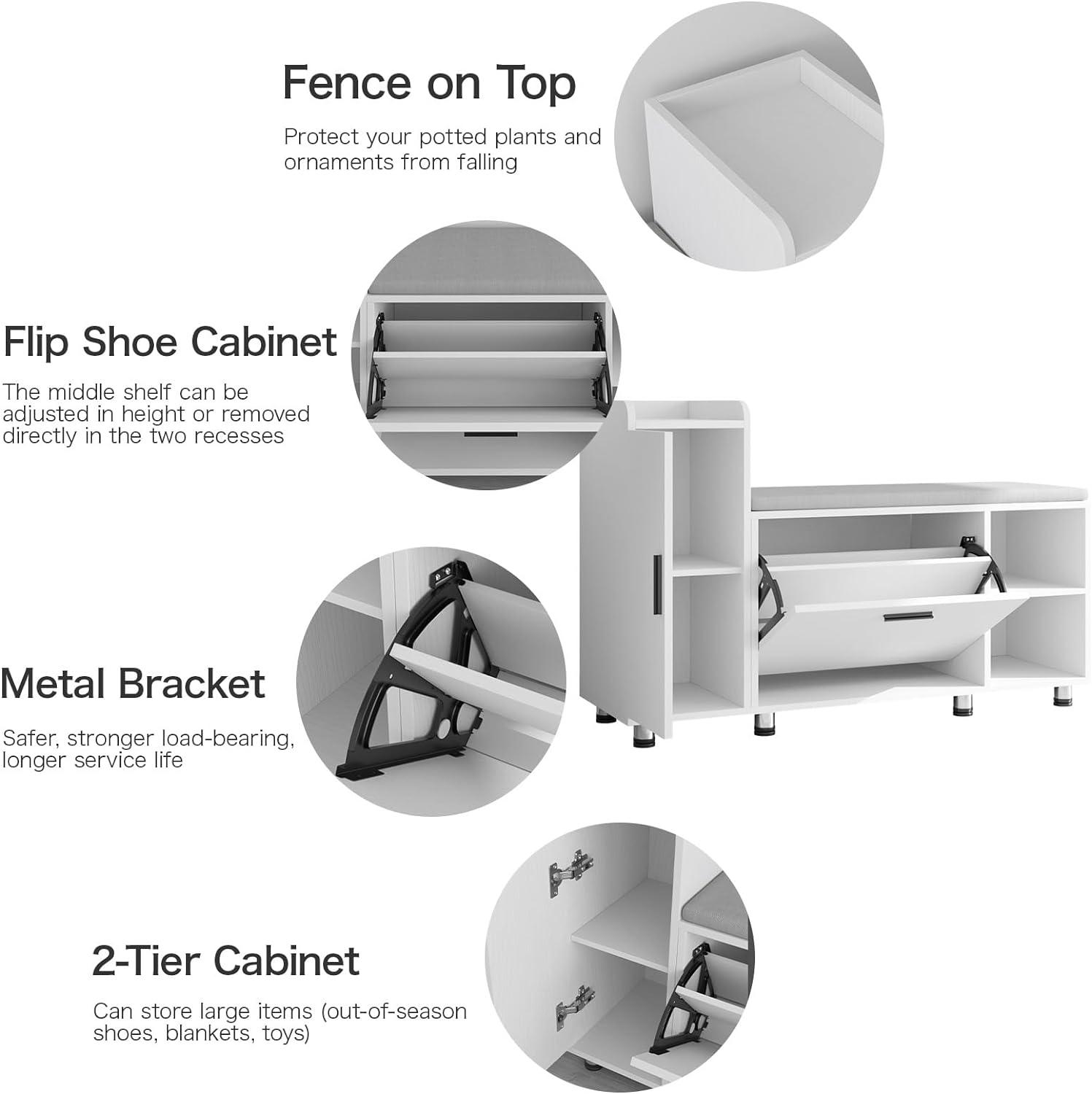 Fence on Top

Protect your potted plants and ornaments from falling

Flip Shoe Cabinet

The middle shelf can be adjusted in height or removed directly in the two recesses

Metal Bracket

Safer, stronger load-bearing, longer service life

2-Tier Cabinet

Can store large items (out-of-season shoes, blankets, toys)