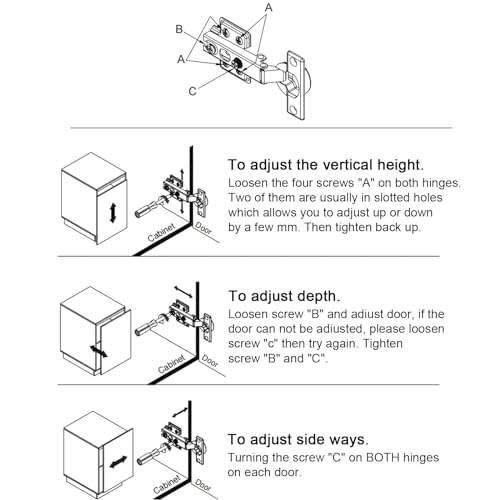 A
B
A
C

Cabinet
Door

To adjust the vertical height.
Loosen the four screws "A" on both hinges. Two of them are usually in slotted holes which allows you to adjust up or down by a few mm. Then tighten back up.

Cabinet
Door

To adjust depth.
Loosen screw "B" and adiust door, if the door can not be adiusted, please loosen screw "c" then try again. Tighten screw "B" and "C".

Cabinet
Door

To adjust side ways.
Turning the screw "C" on BOTH hinges on each door.