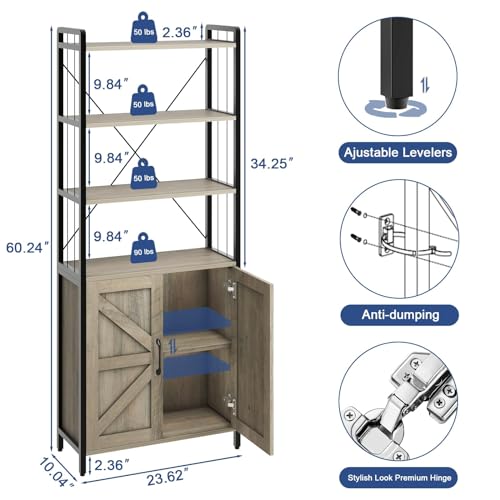 50 lbs
2.36″
9.84″
50 lbs
9.84″
50 lbs
34.25″
9.84″
90 lbs
60.24″
2.36″
10.04″
23.62″

Ajustable Levelers

Anti-dumping

Stylish Look Premium Hinge