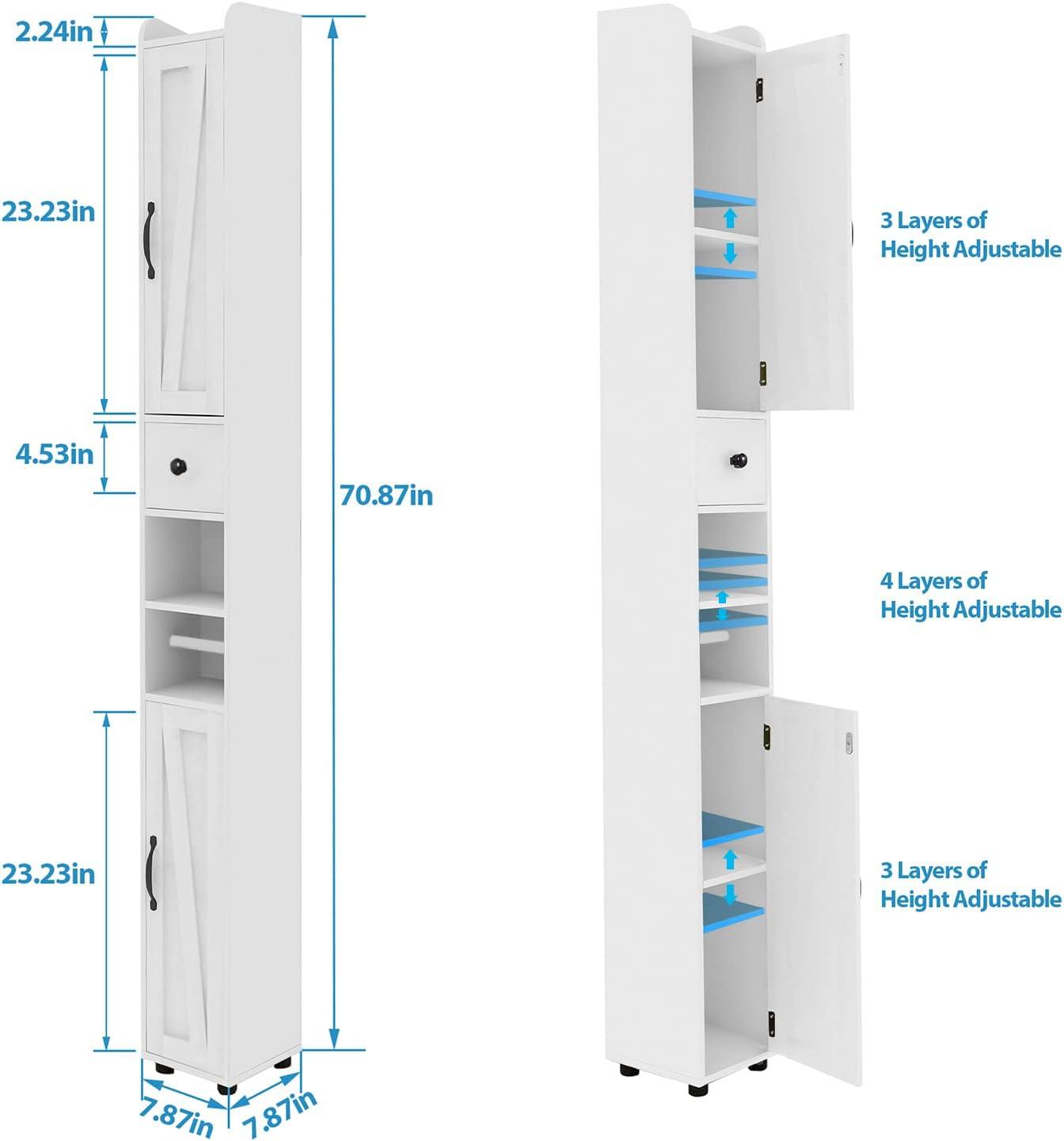 2.24in

23.23in

4.53in

70.87in

23.23in

7.87in

7.87in

3 Layers of Height Adjustable

4 Layers of Height Adjustable

3 Layers of Height Adjustable