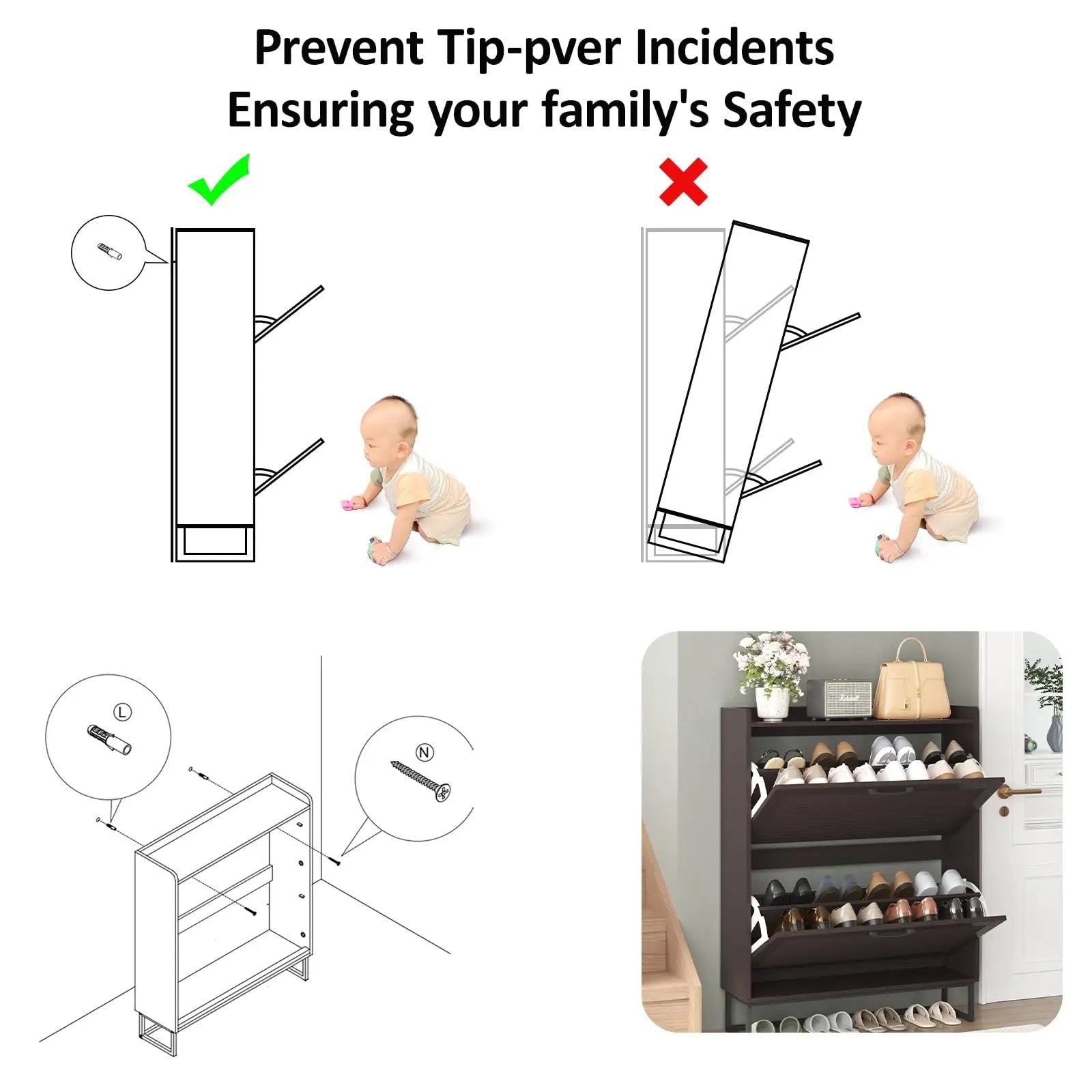 Prevent Tip-pver Incidents
Ensuring your family's Safety

L

N