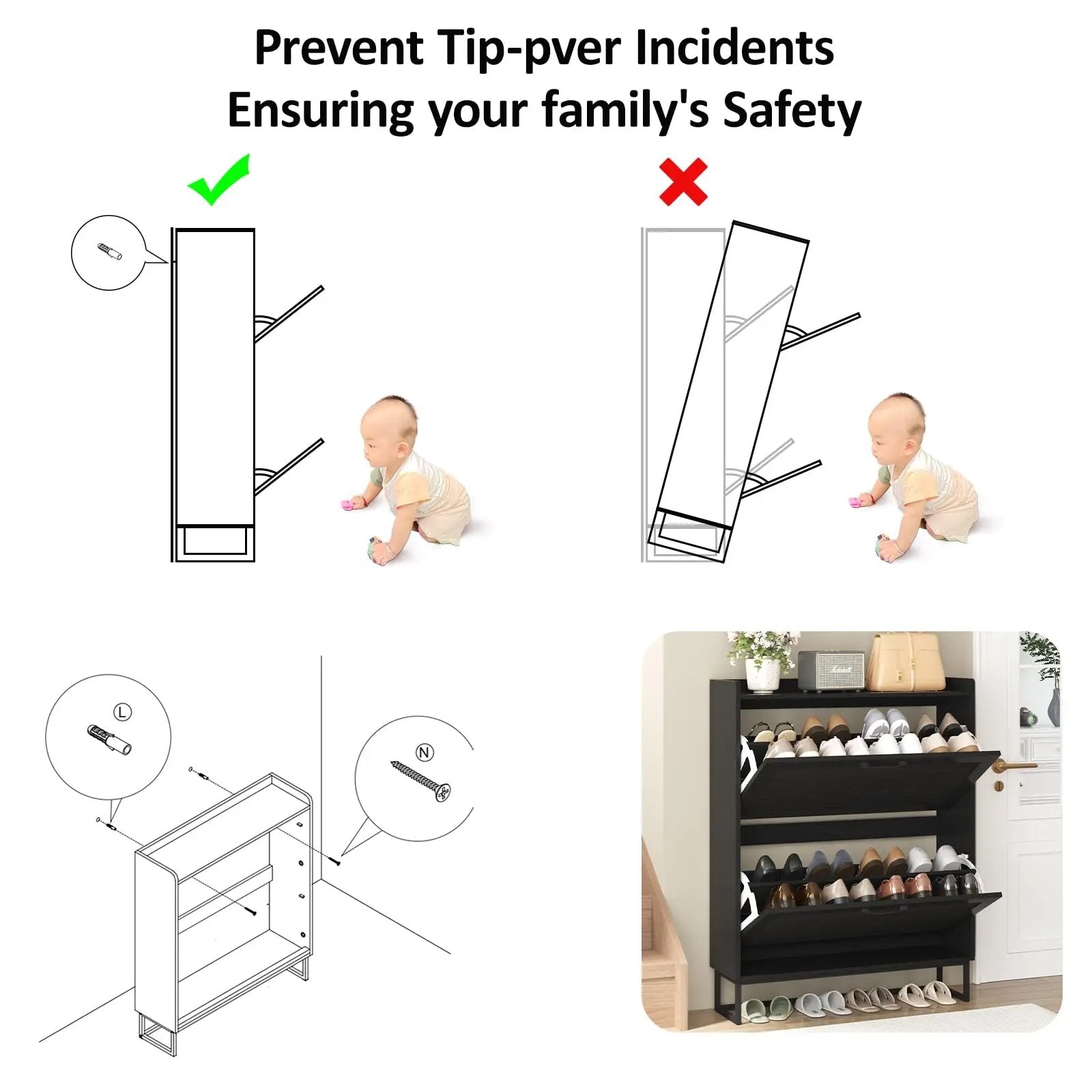 Prevent Tip-pver Incidents
Ensuring your family's Safety

L

N