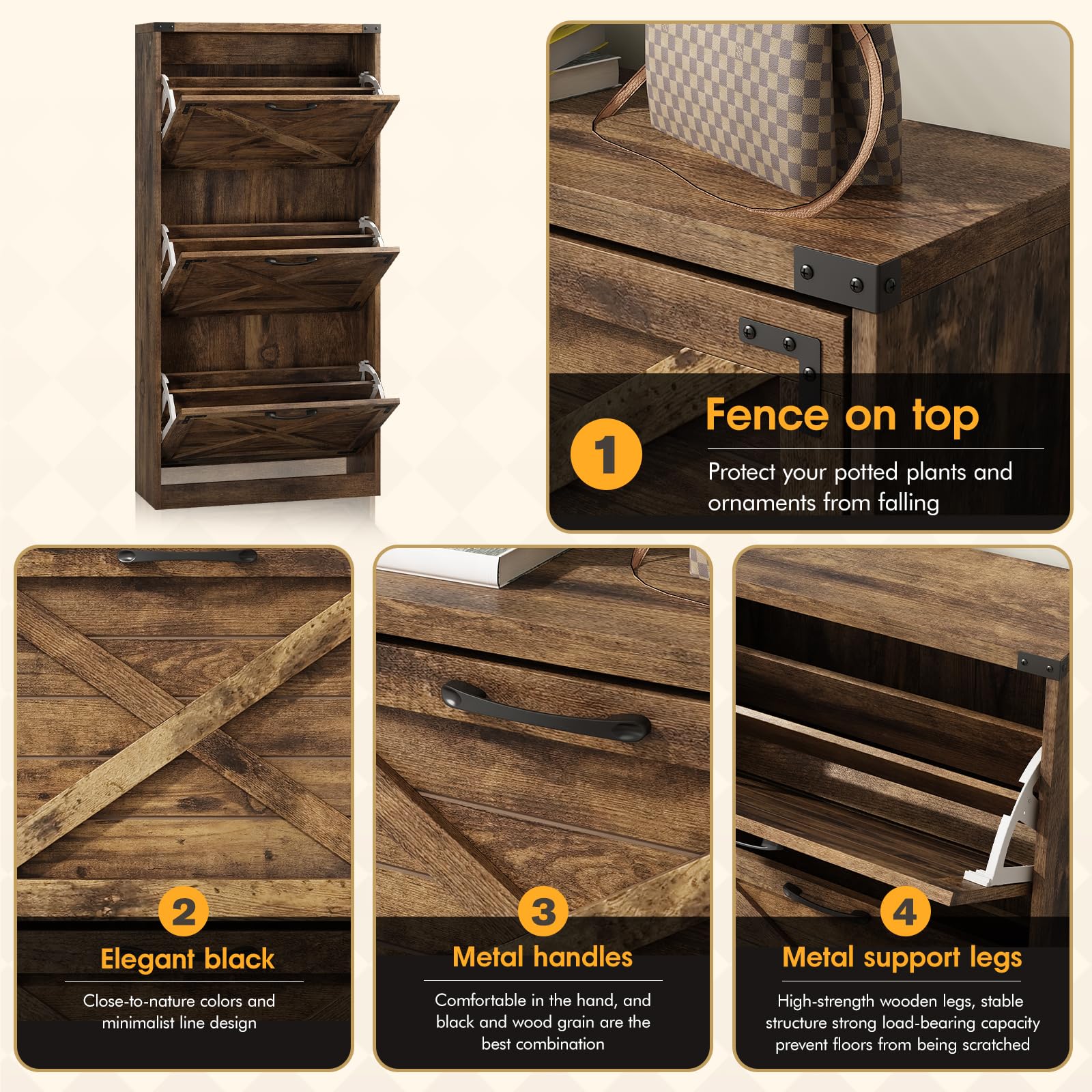 1

Fence on top

Protect your potted plants and ornaments from falling

2

Elegant black

Close-to-nature colors and minimalist line design

3

Metal handles

Comfortable in the hand, and black and wood grain are the best combination

4

Metal support legs

High-strength wooden legs, stable structure strong load-bearing capacity prevent floors from being scratched