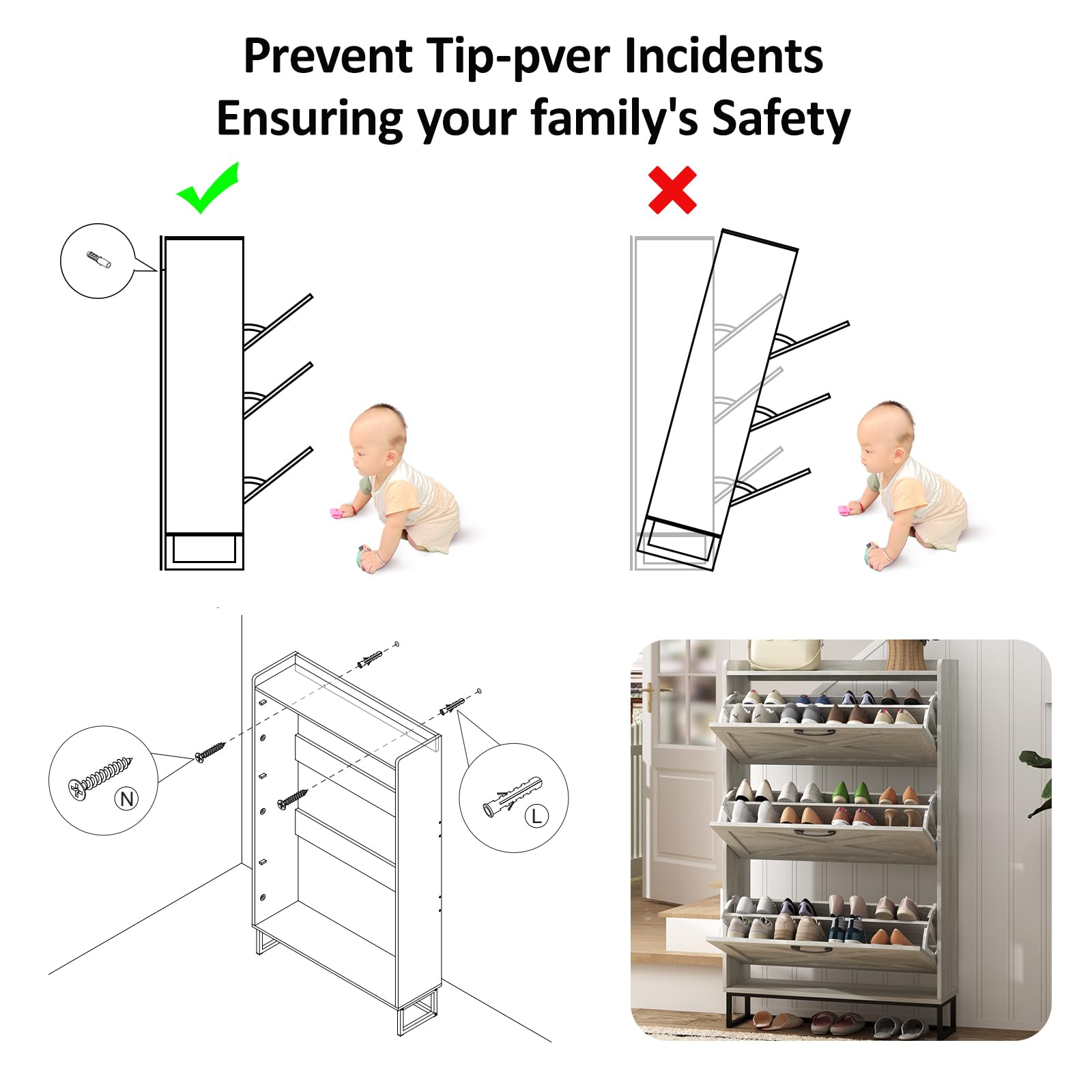 Prevent Tip-pver Incidents
Ensuring your family's Safety

N

L