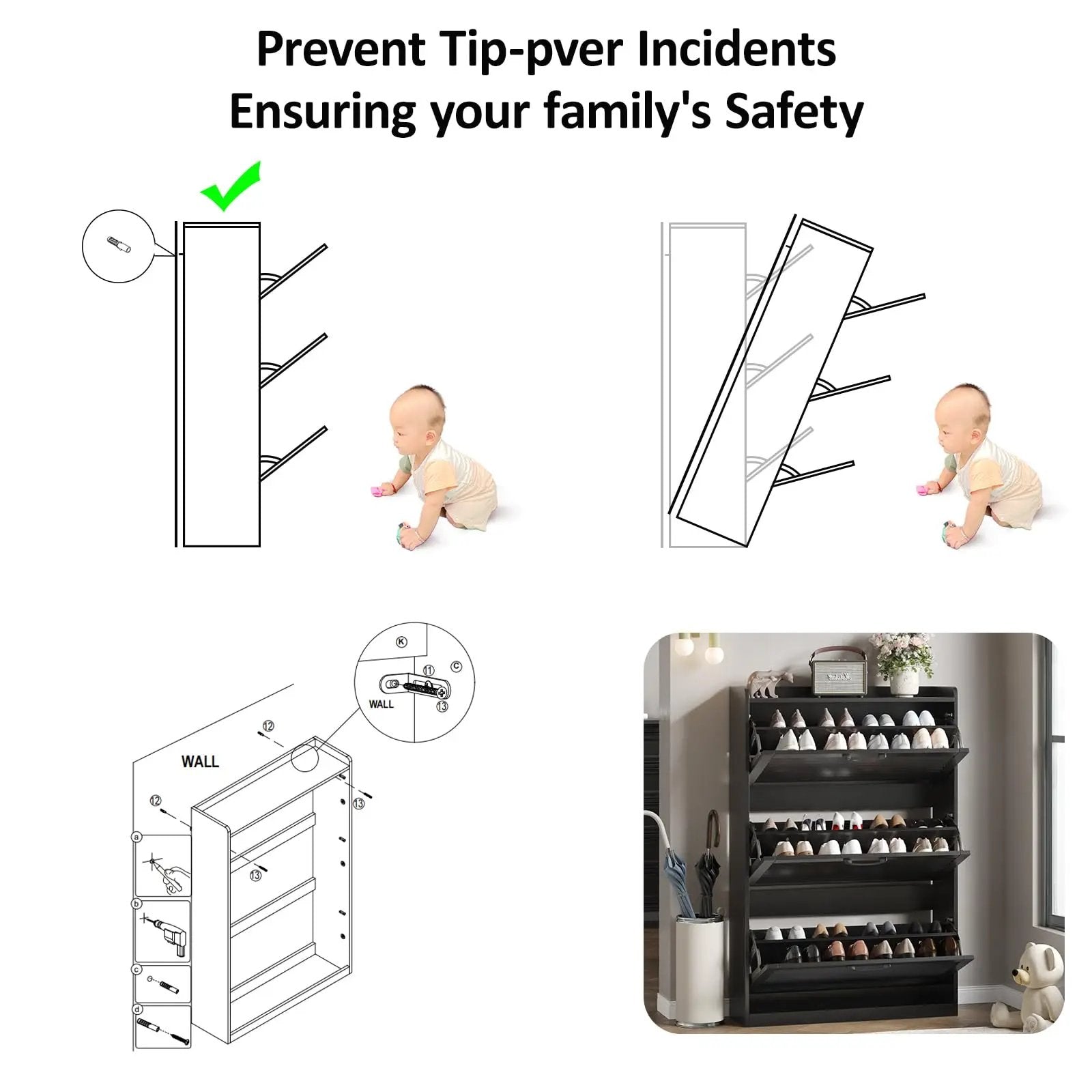 Prevent Tip-pver Incidents
Ensuring your family's Safety

K
11
C
WALL
13
12
WALL
12
13
13
a
b
c
d