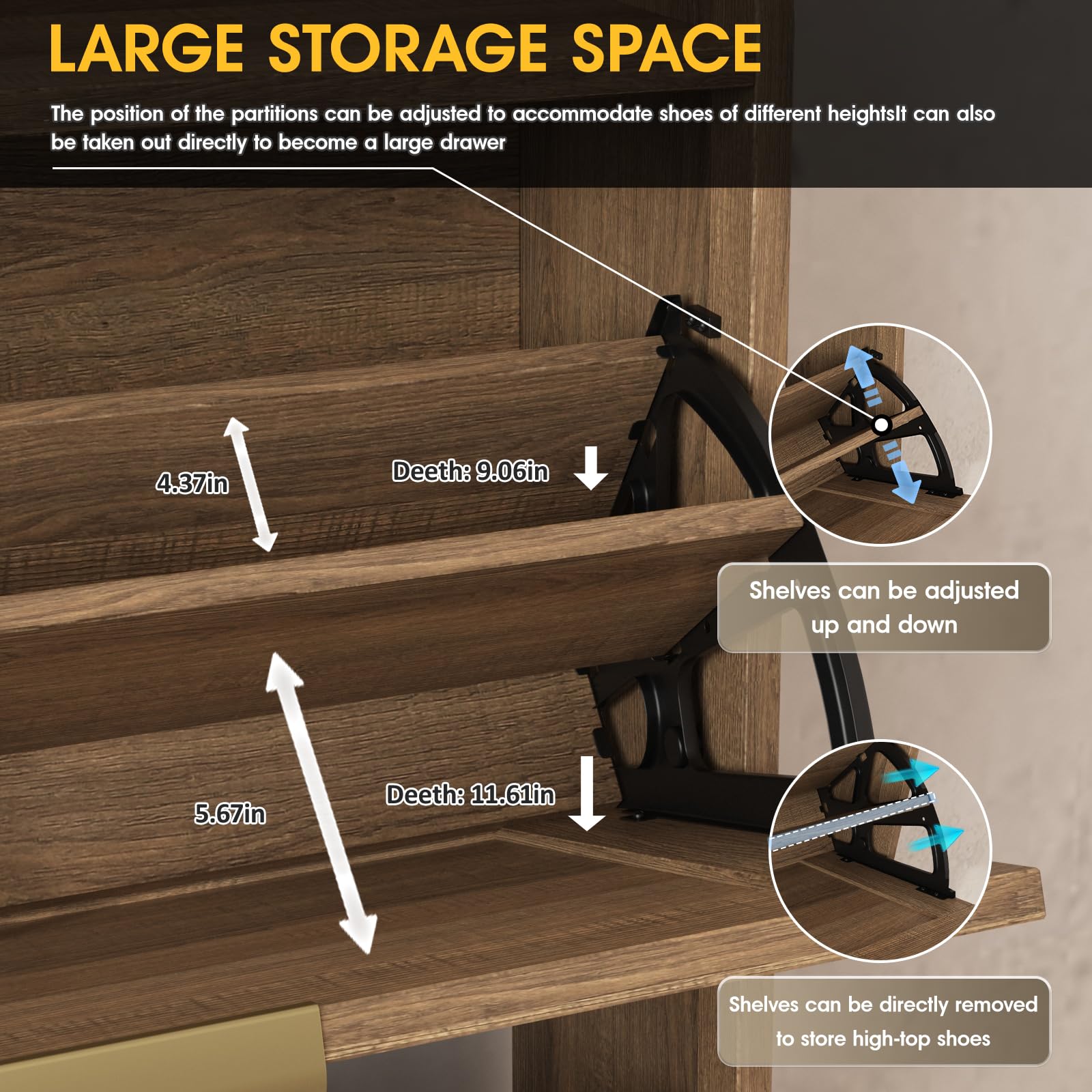 LARGE STORAGE SPACE

The position of the partitions can be adjusted to accommodate shoes of different heightsIt can also be taken out directly to become a large drawer

4.37in

Deeth: 9.06in

Shelves can be adjusted up and down

5.67in

Deeth: 11.61in

Shelves can be directly removed to store high-top shoes