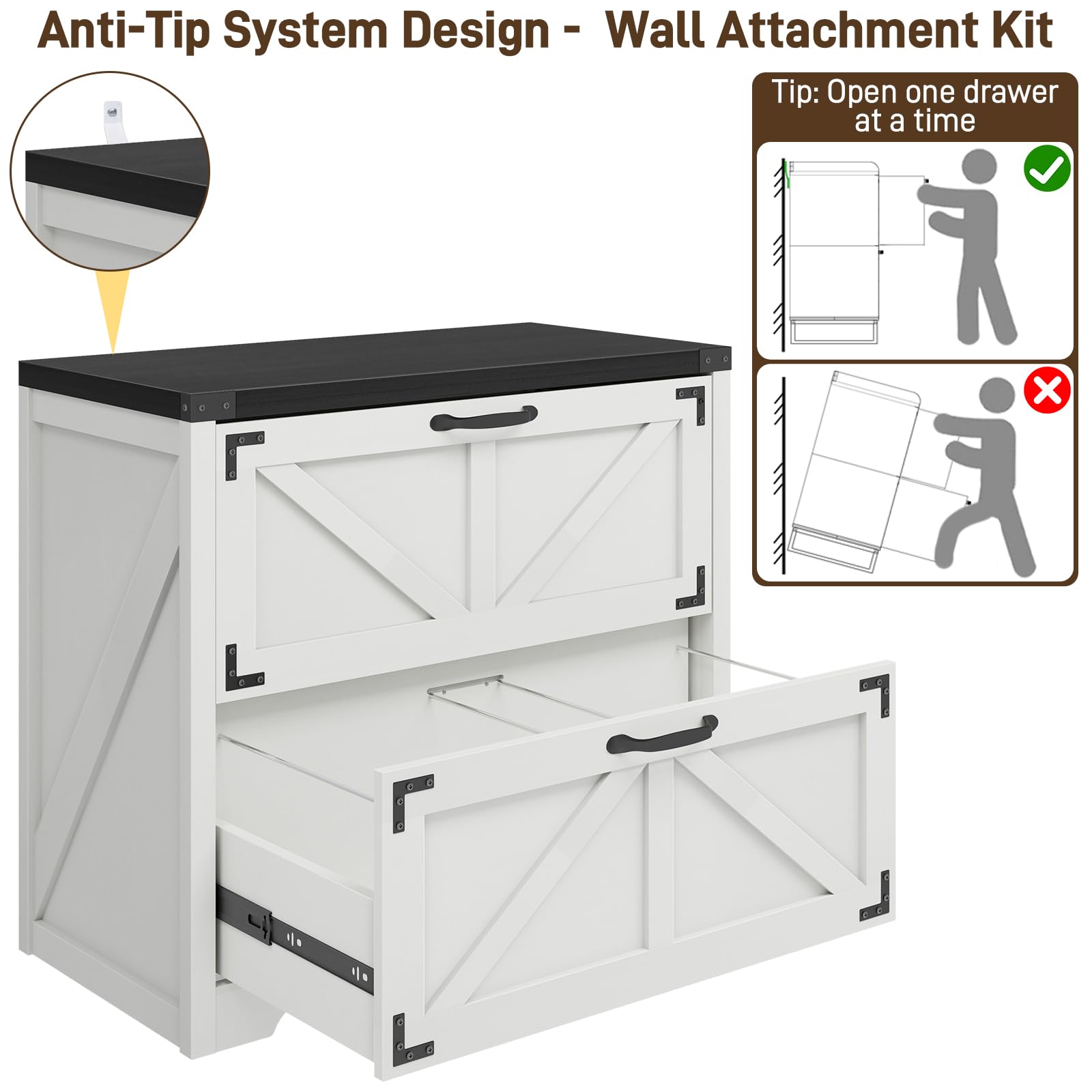 Anti-Tip System Design - Wall Attachment Kit

Tip: Open one drawer at a time