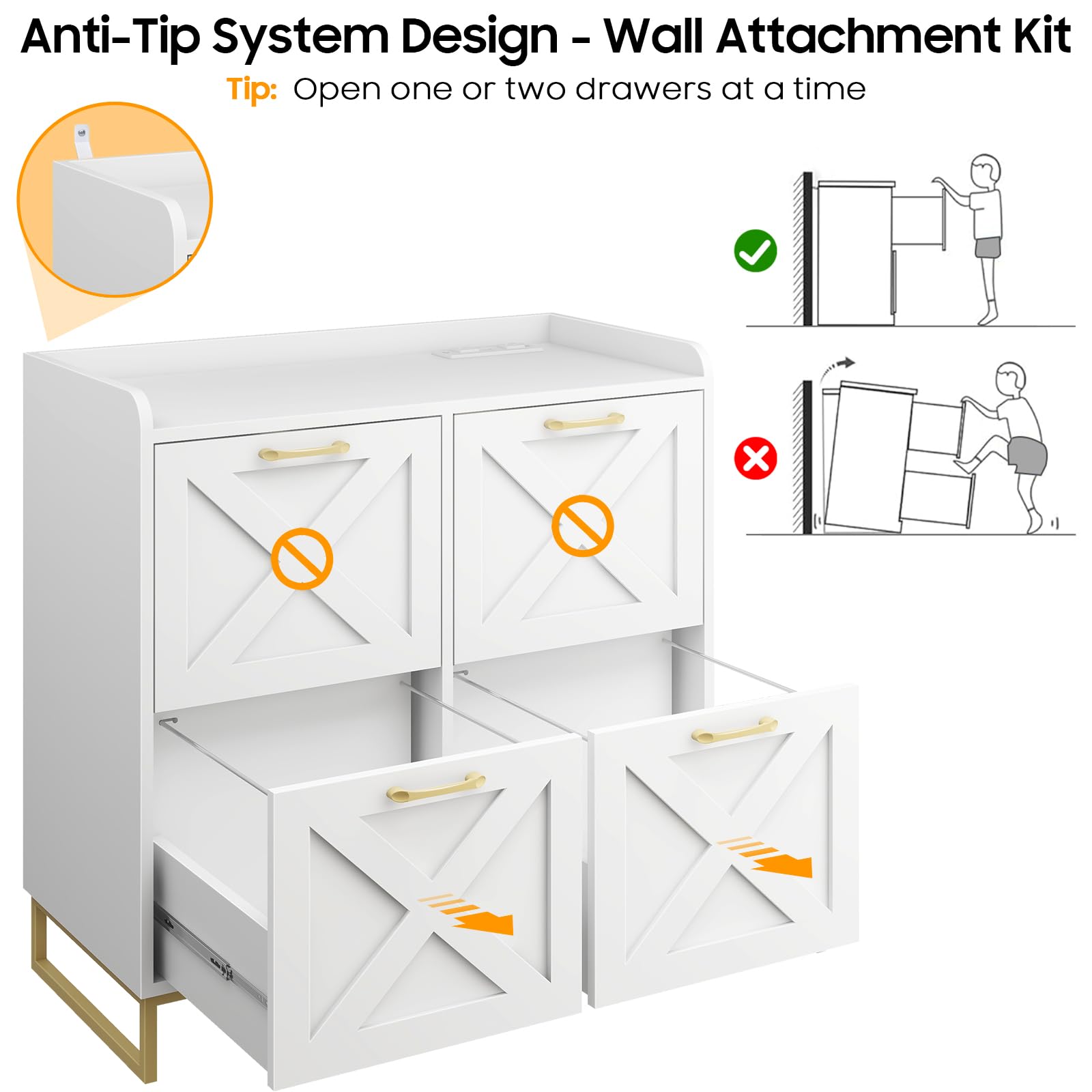 Anti-Tip System Design - Wall Attachment Kit

Tip: Open one or two drawers at a time