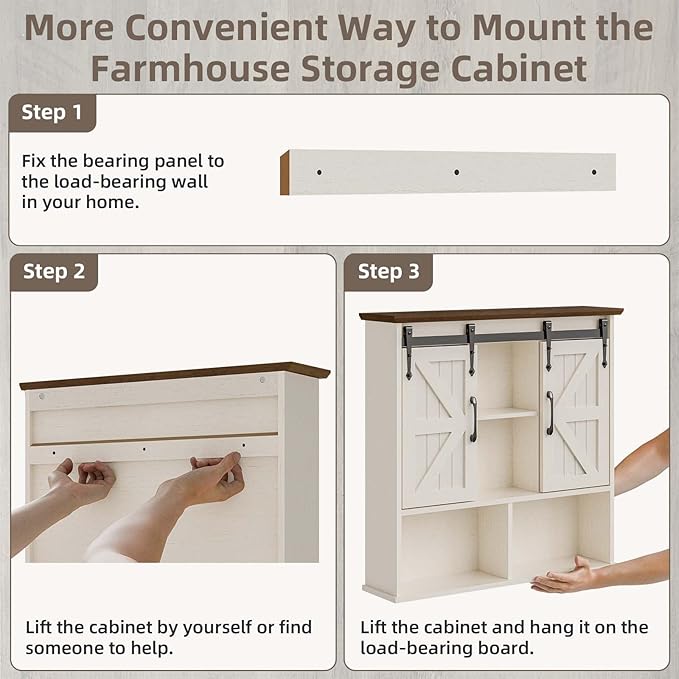 More Convenient Way to Mount the Farmhouse Storage Cabinet

Step 1

Fix the bearing panel to the load-bearing wall in your home.

Step 2

Lift the cabinet by yourself or find someone to help.

Step 3

Lift the cabinet and hang it on the load-bearing board.