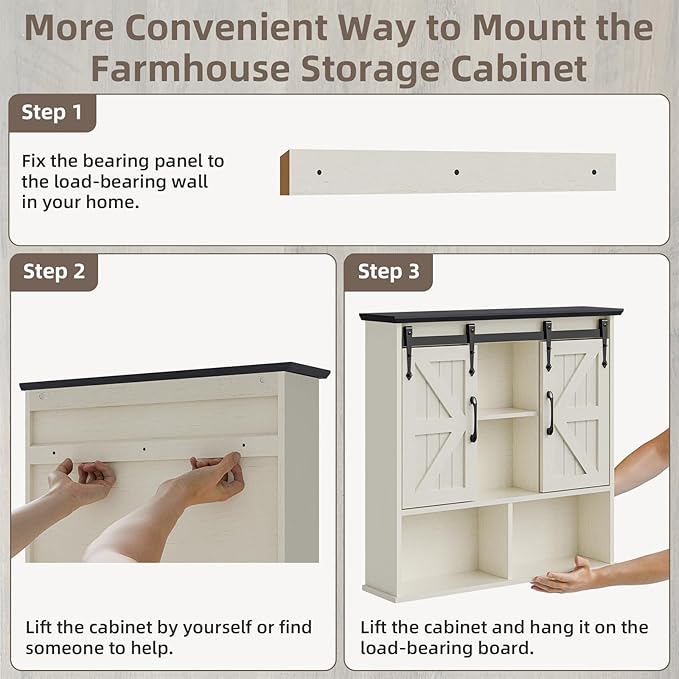 More Convenient Way to Mount the Farmhouse Storage Cabinet

Step 1

Fix the bearing panel to the load-bearing wall in your home.

Step 2

Lift the cabinet by yourself or find someone to help.

Step 3

Lift the cabinet and hang it on the load-bearing board.