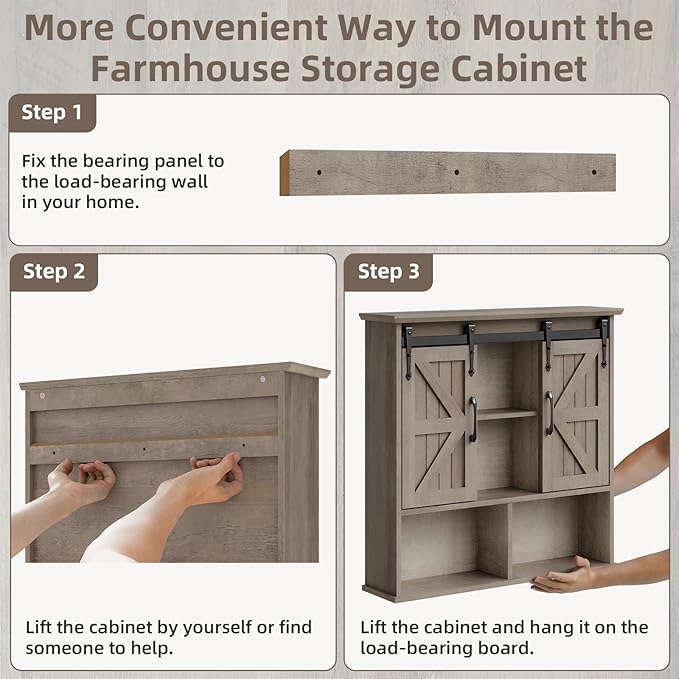 More Convenient Way to Mount the Farmhouse Storage Cabinet

Step 1

Fix the bearing panel to the load-bearing wall in your home.

Step 2

Lift the cabinet by yourself or find someone to help.

Step 3

Lift the cabinet and hang it on the load-bearing board.