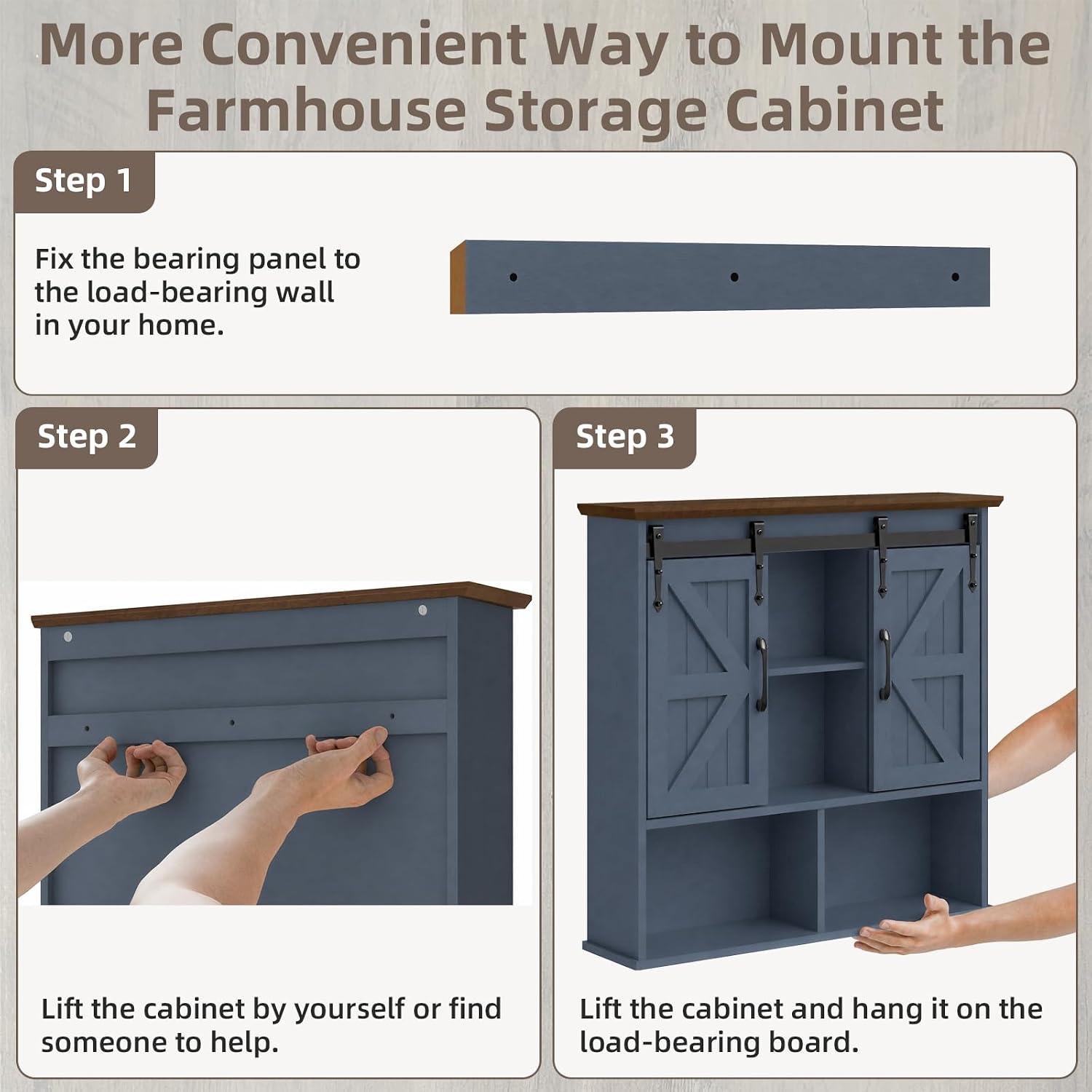 More Convenient Way to Mount the Farmhouse Storage Cabinet

Step 1

Fix the bearing panel to the load-bearing wall in your home.

Step 2

Lift the cabinet by yourself or find someone to help.

Step 3

Lift the cabinet and hang it on the load-bearing board.