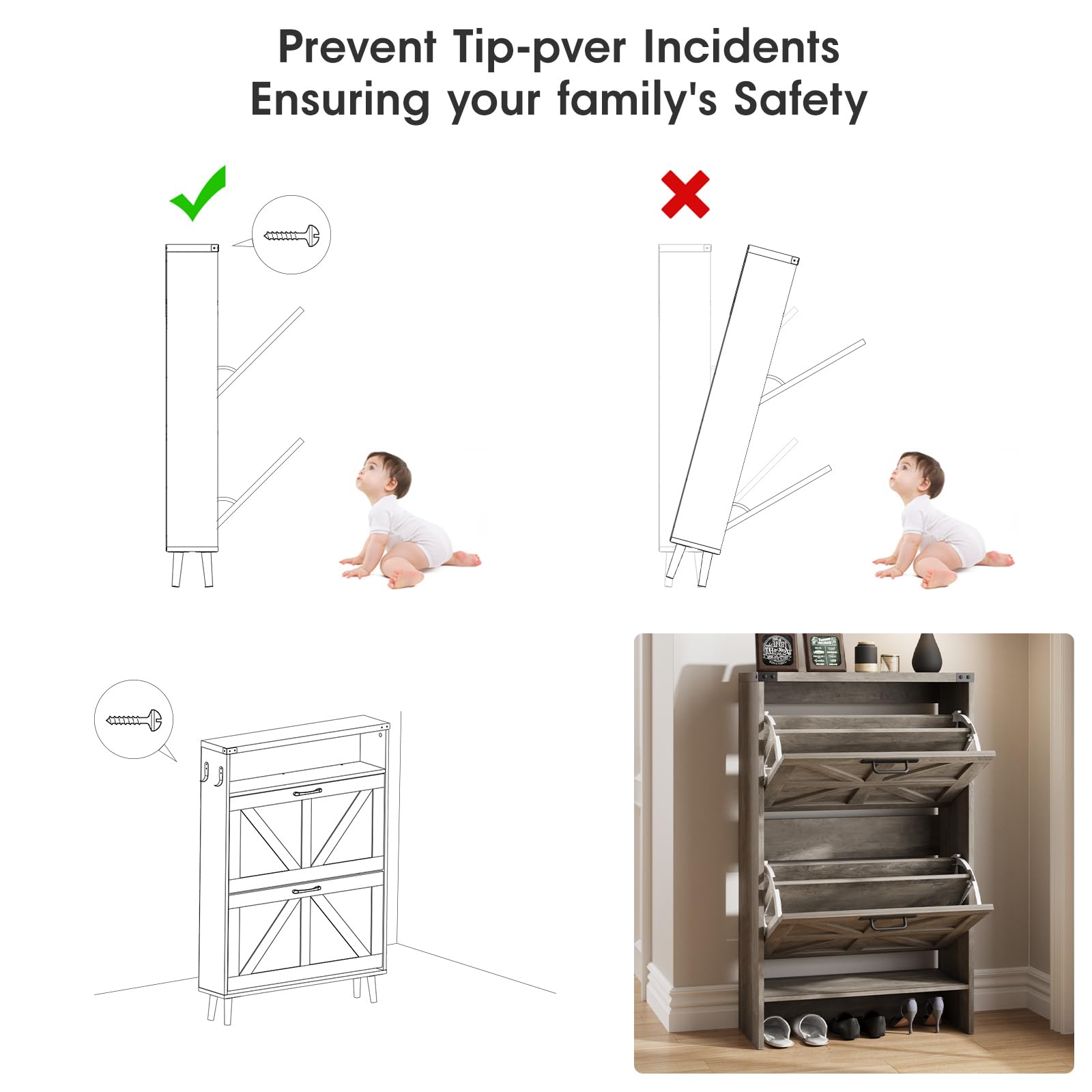 Prevent Tip-pver Incidents
Ensuring your family's Safety