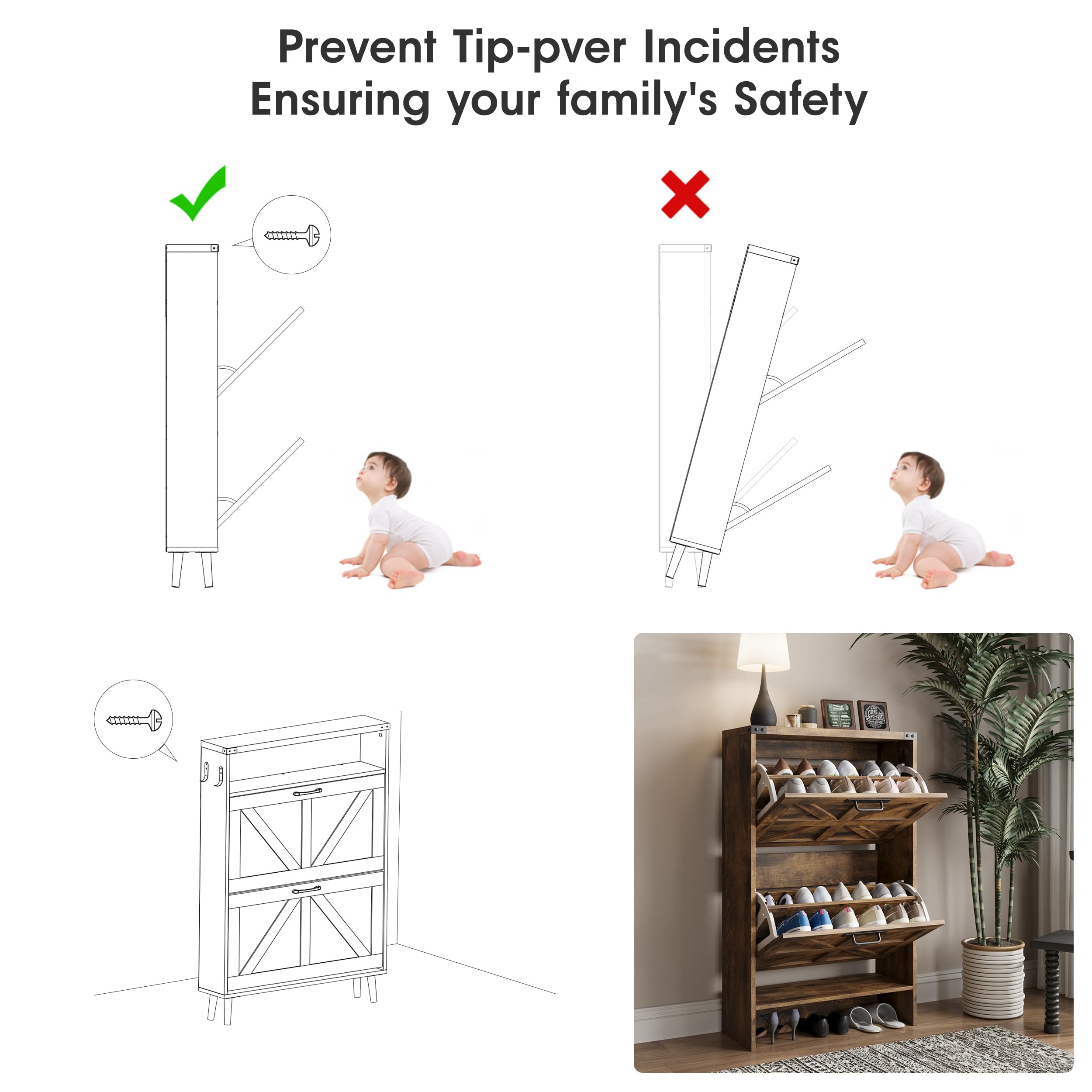 Prevent Tip-pver Incidents
Ensuring your family's Safety