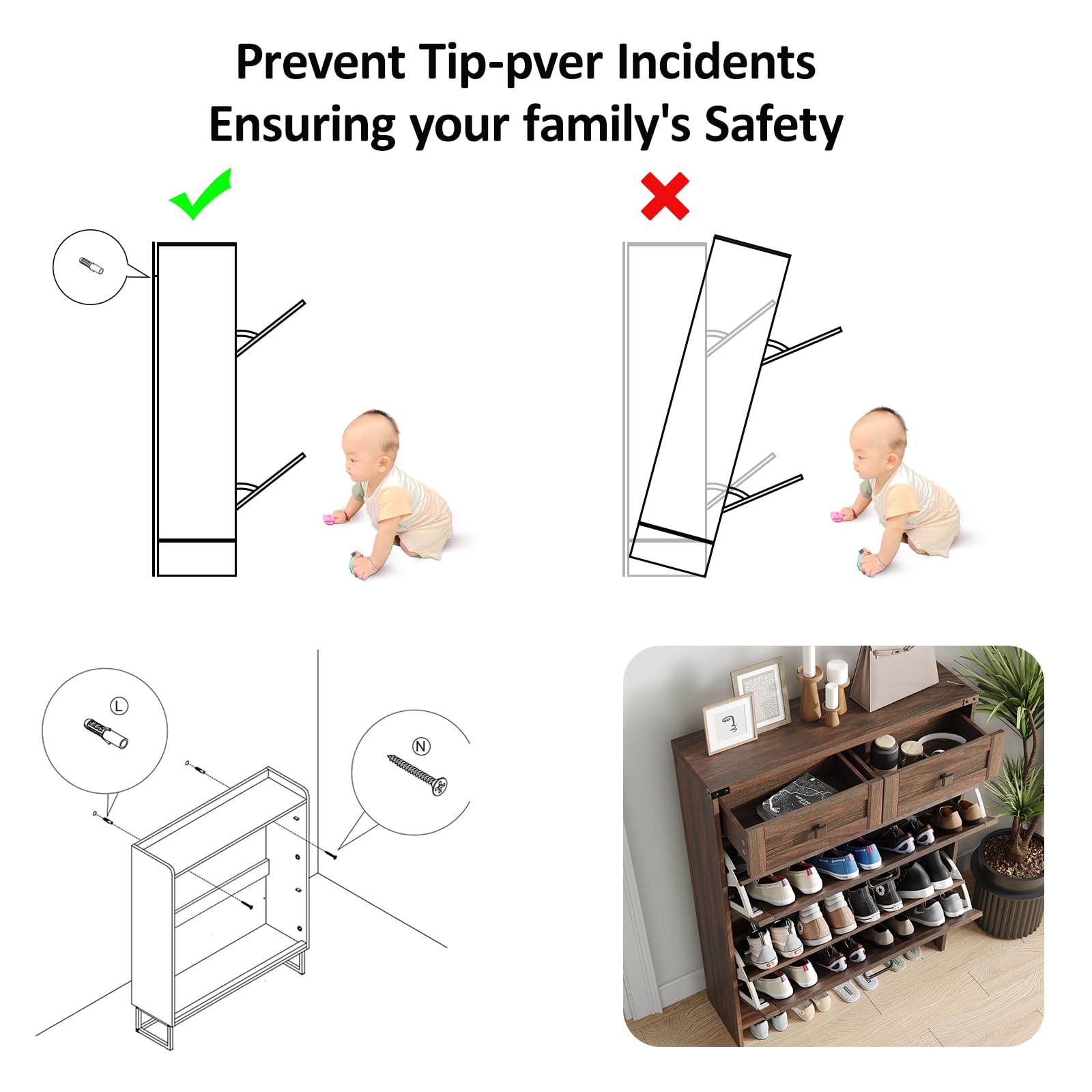 Prevent Tip-pver Incidents
Ensuring your family's Safety

L

N