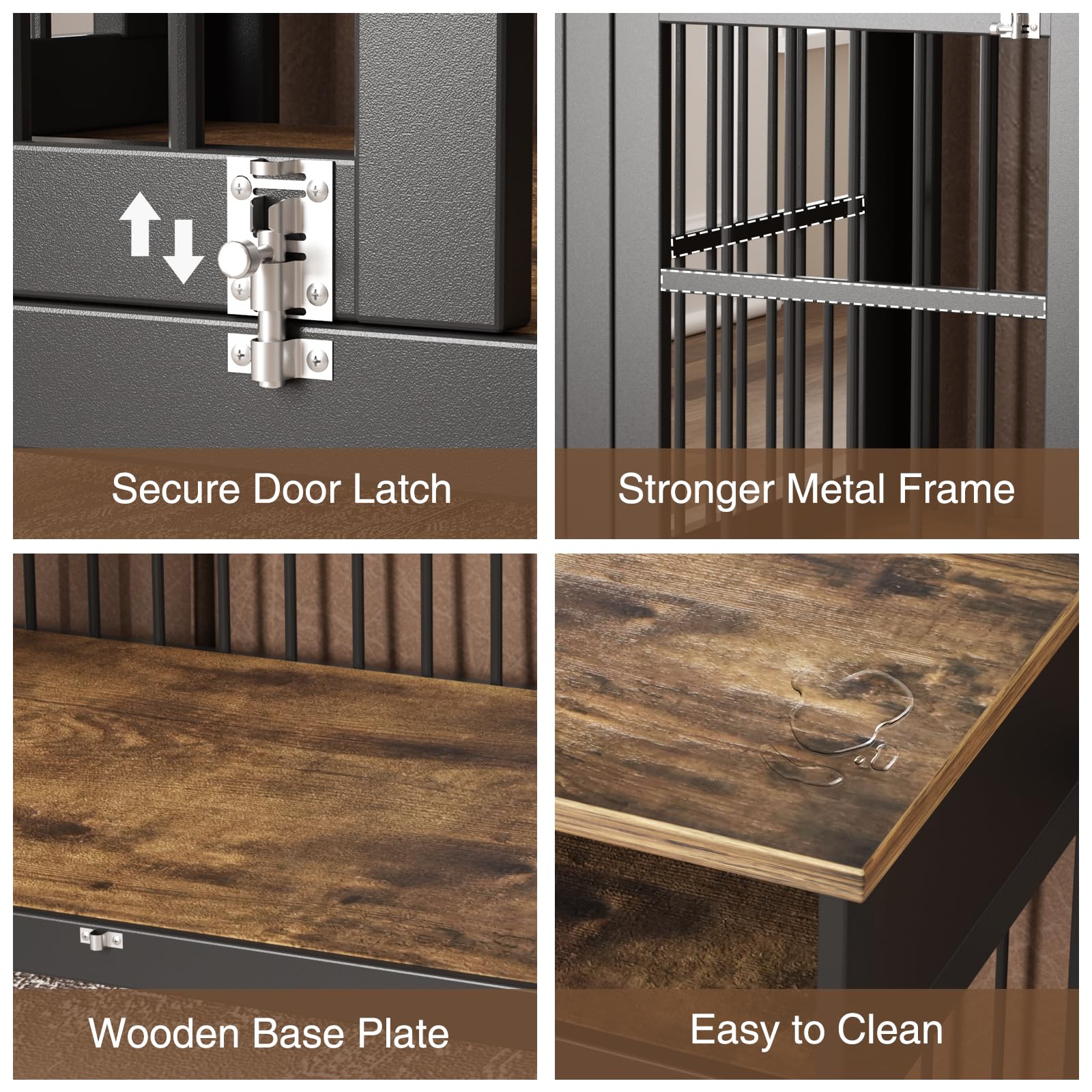 Secure Door Latch

Stronger Metal Frame

Wooden Base Plate

Easy to Clean