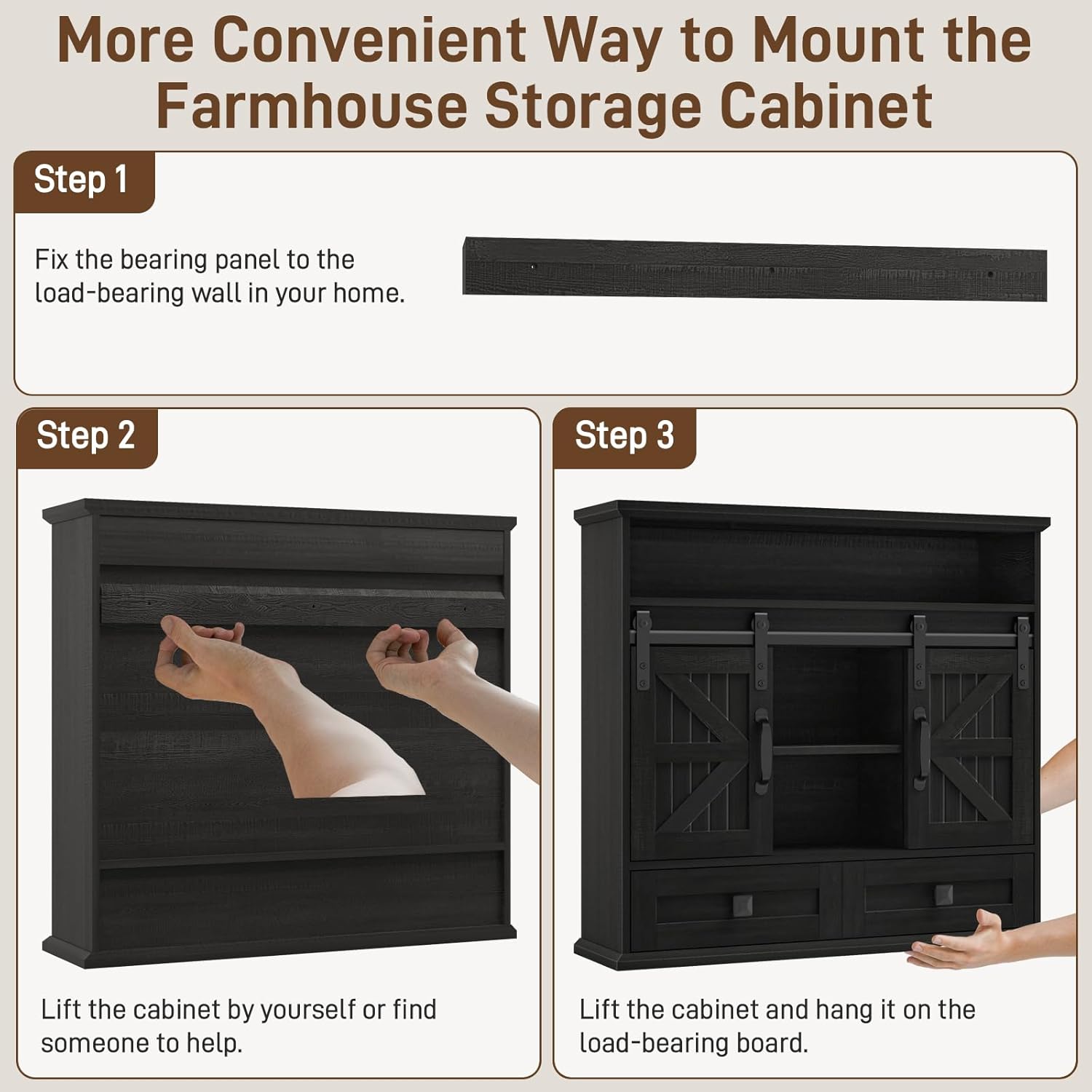 More Convenient Way to Mount the Farmhouse Storage Cabinet

Step 1

Fix the bearing panel to the load-bearing wall in your home.

Step 2

Lift the cabinet by yourself or find someone to help.

Step 3

Lift the cabinet and hang it on the load-bearing board.