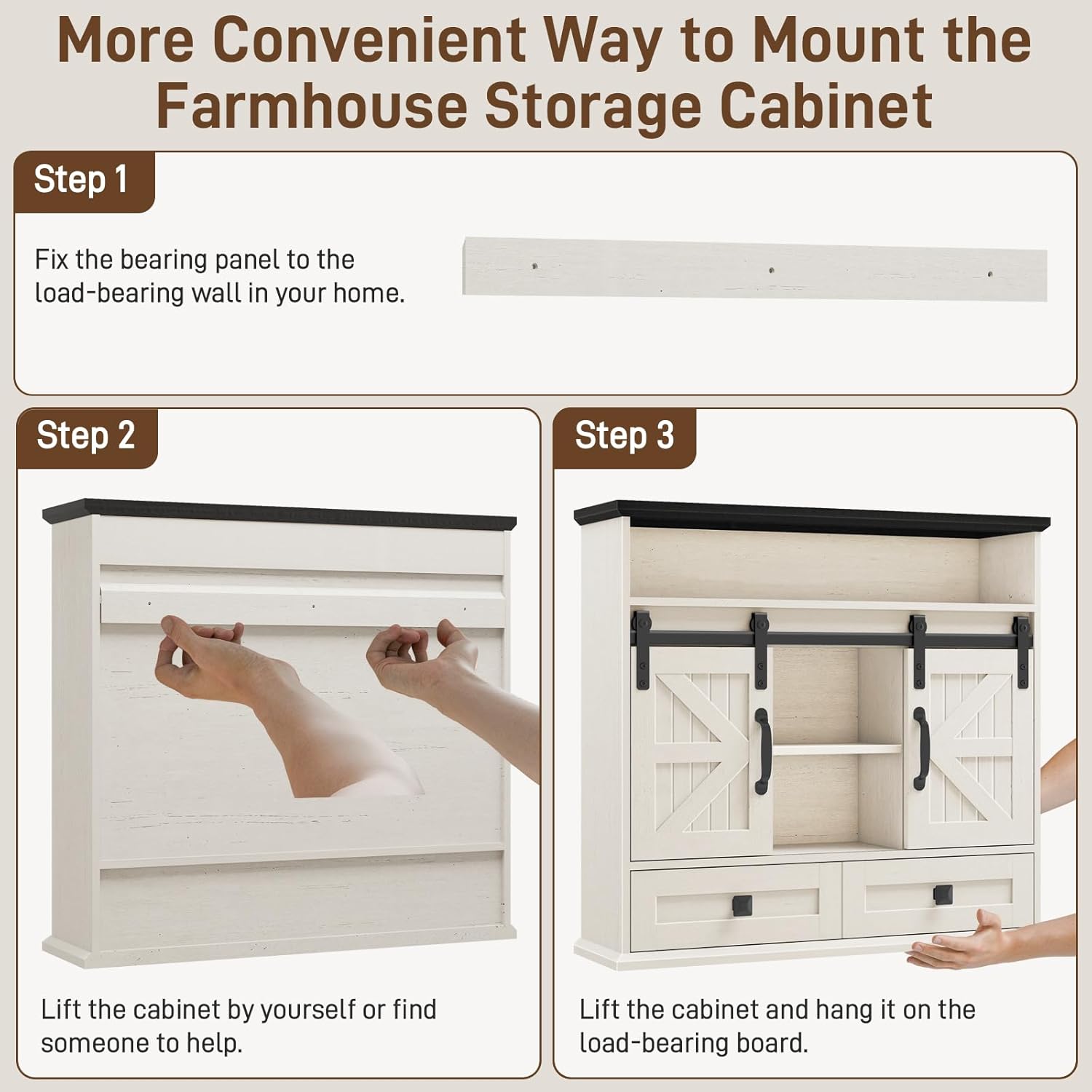 More Convenient Way to Mount the Farmhouse Storage Cabinet

Step 1

Fix the bearing panel to the load-bearing wall in your home.

Step 2

Lift the cabinet by yourself or find someone to help.

Step 3

Lift the cabinet and hang it on the load-bearing board.