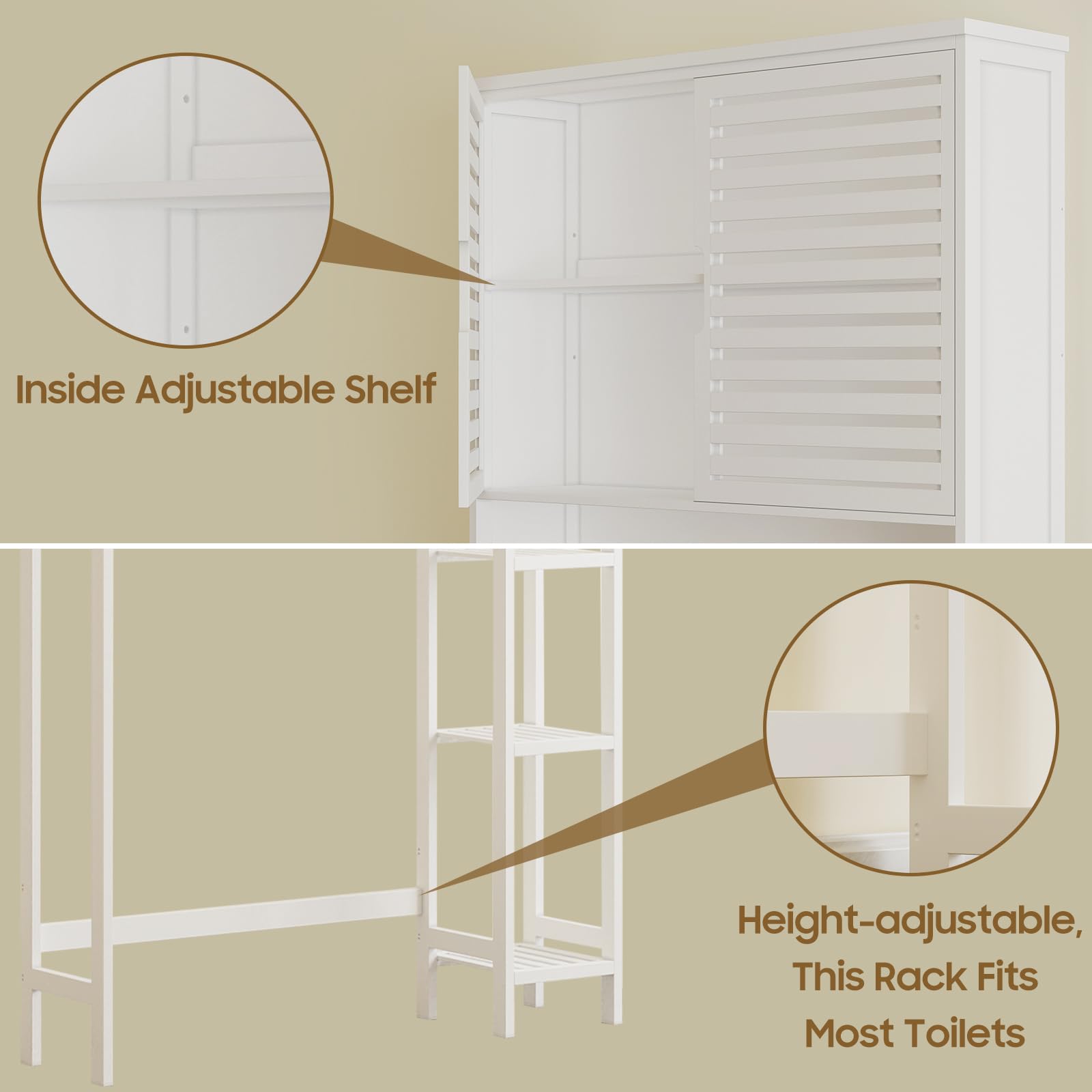 Inside Adjustable Shelf

Height-adjustable, This Rack Fits Most Toilets