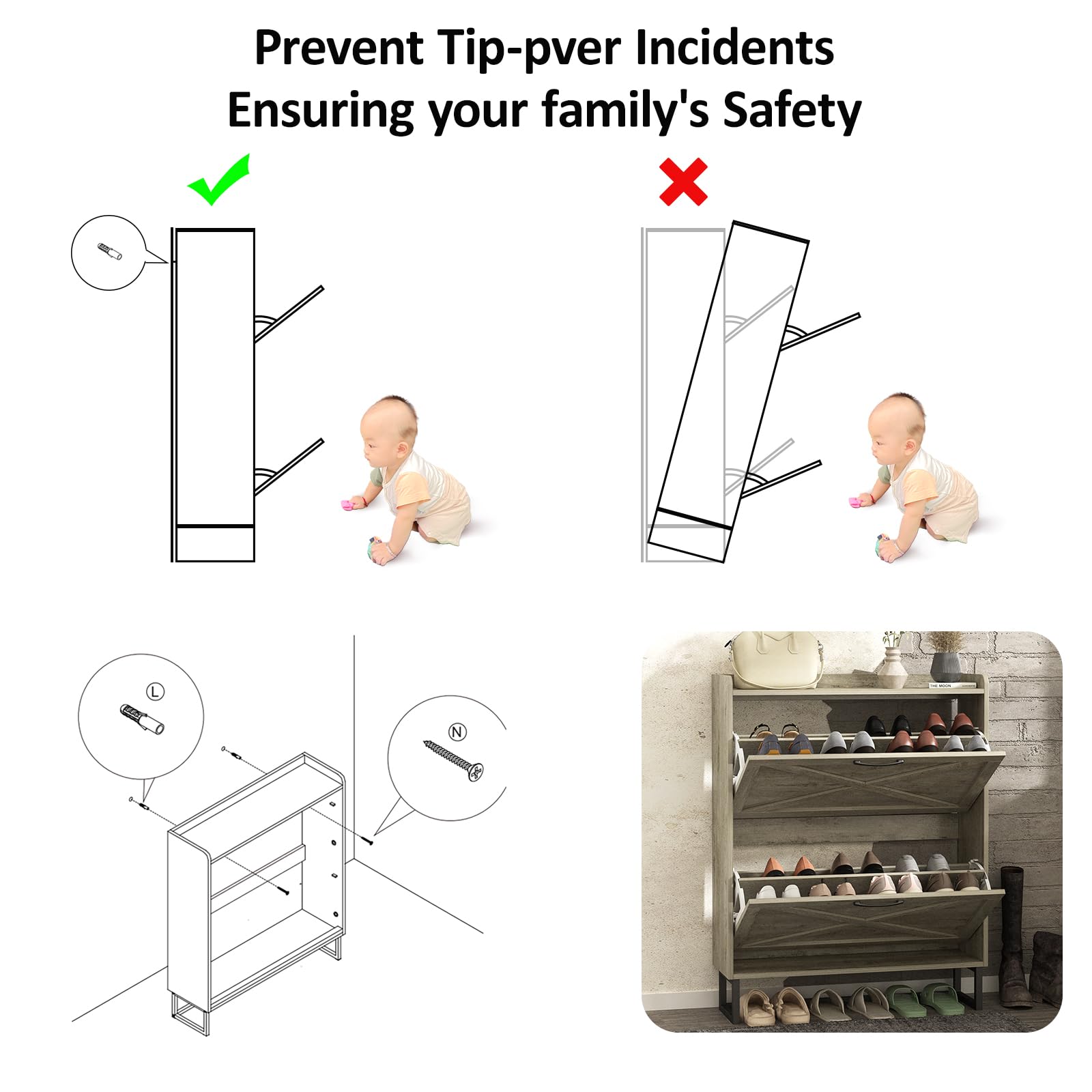 Prevent Tip-pver Incidents
Ensuring your family's Safety

L

N

THE MOON