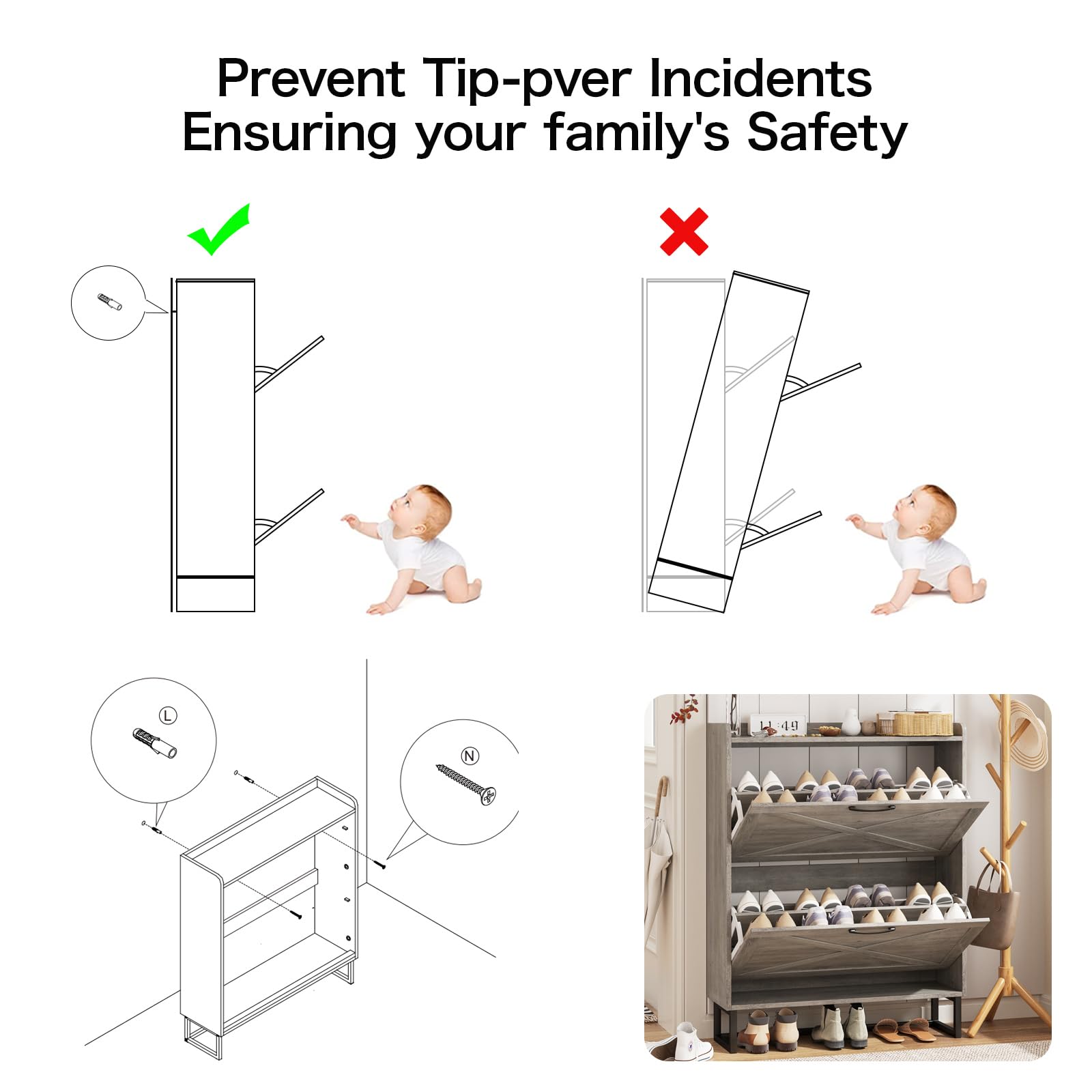 Prevent Tip-pver Incidents
Ensuring your family's Safety

L

N

11:49