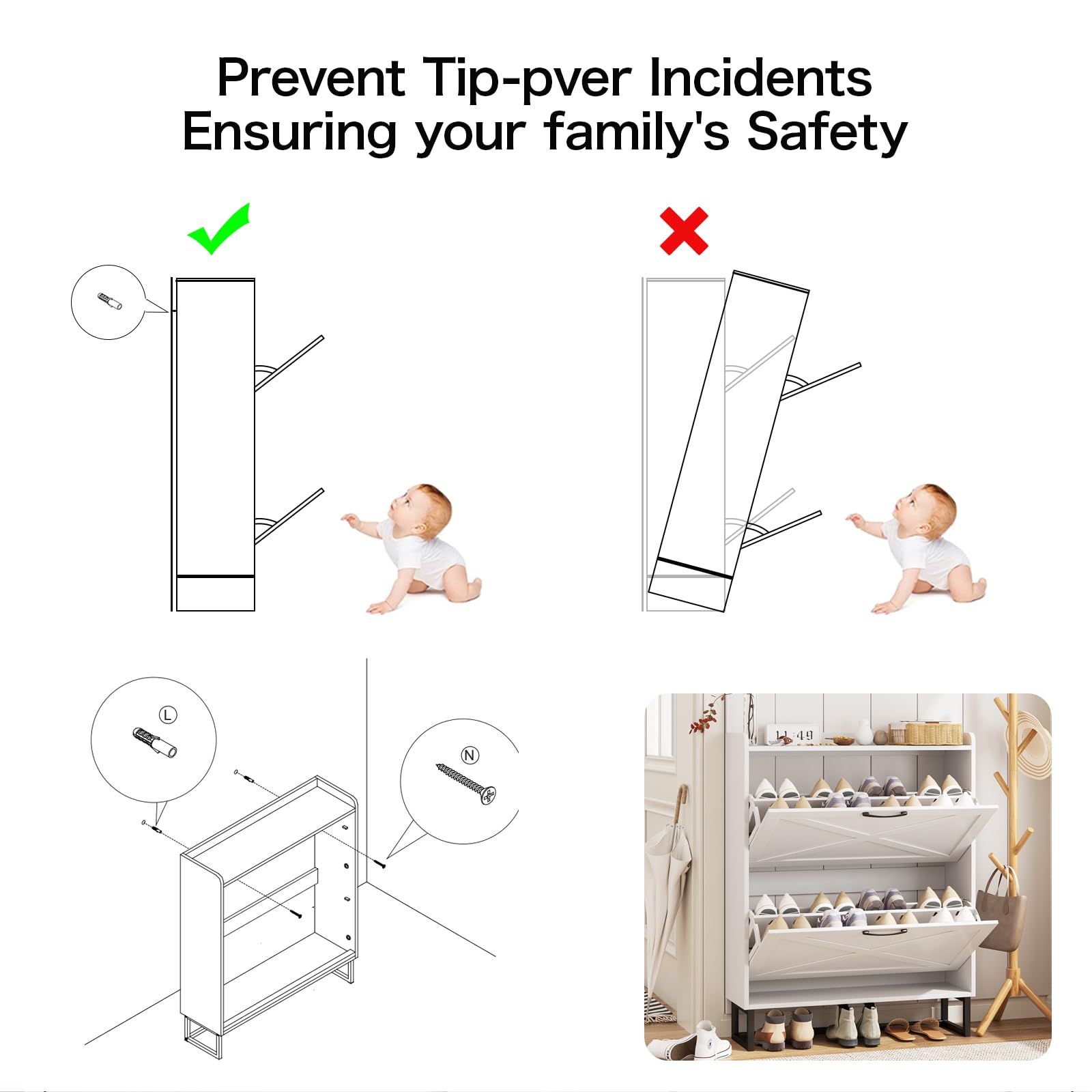 Prevent Tip-pver Incidents
Ensuring your family's Safety

L

N

11:49