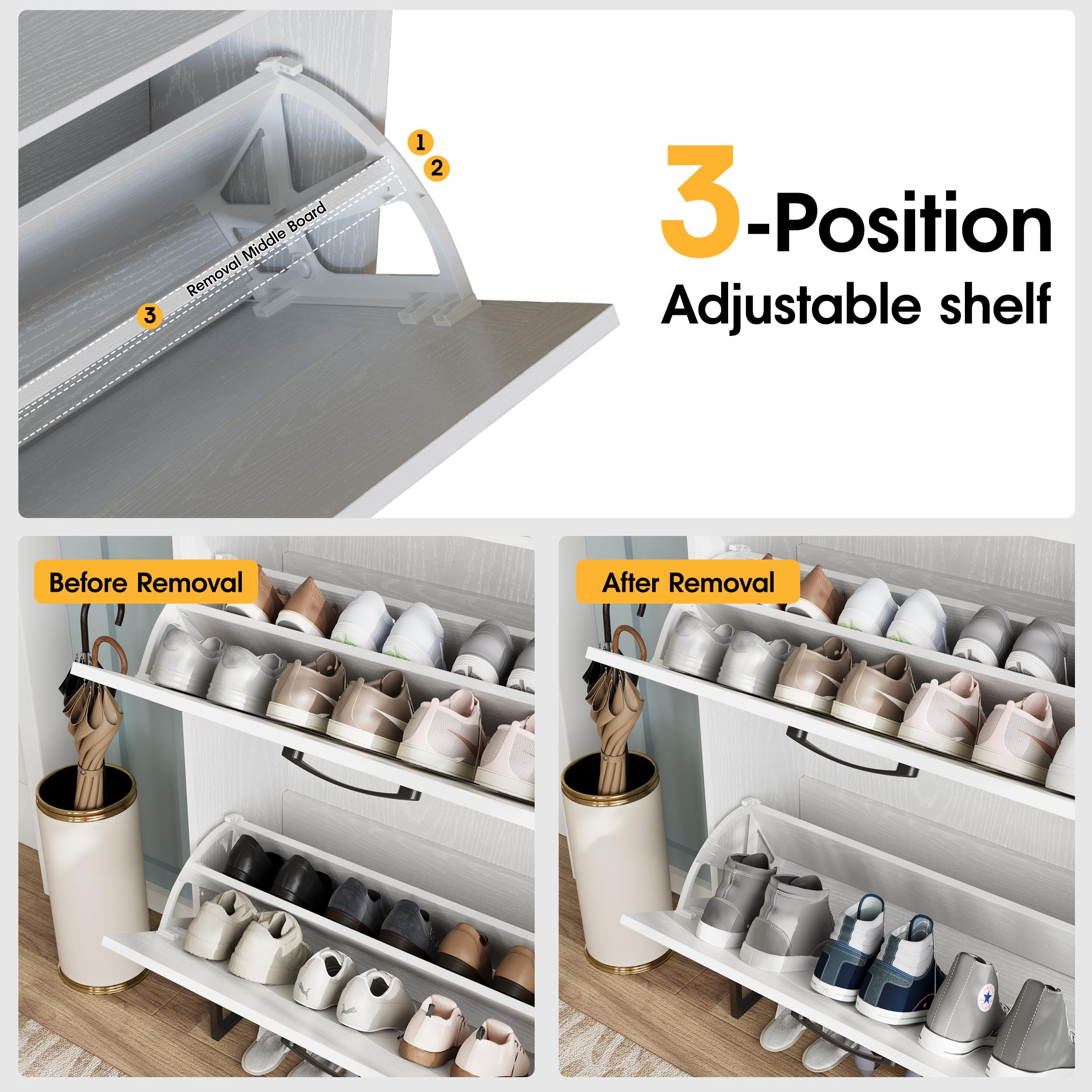 1
2
Removal Middle Board
3

3-Position
Adjustable shelf

Before Removal

After Removal